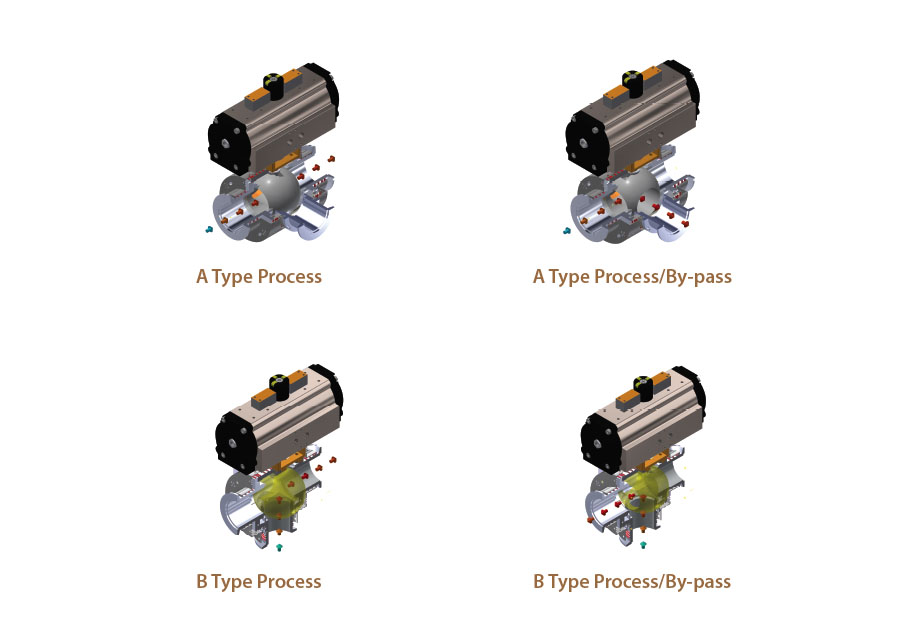 A Type Process

A Type Process/By-pass

B Type Process

B Type Process/By-pass